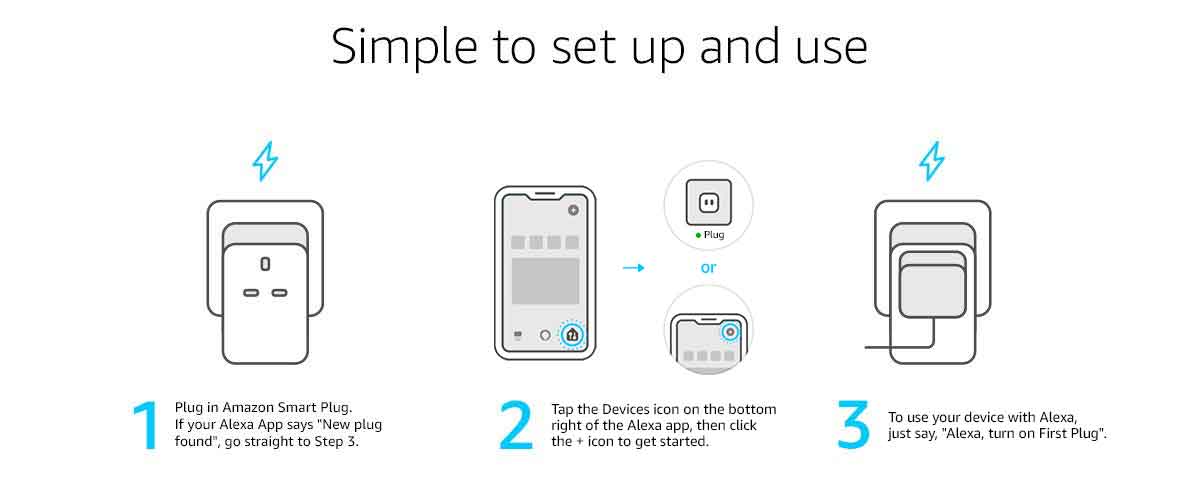 Simple to set up and use

Plug

or

1 Plug in Amazon Smart Plug. If your Alexa App says "New plug found", go straight to Step 3.

2 Tap the Devices icon on the bottom right of the Alexa app, then click the + icon to get started.

3 To use your device with Alexa, just say, "Alexa, turn on First Plug".