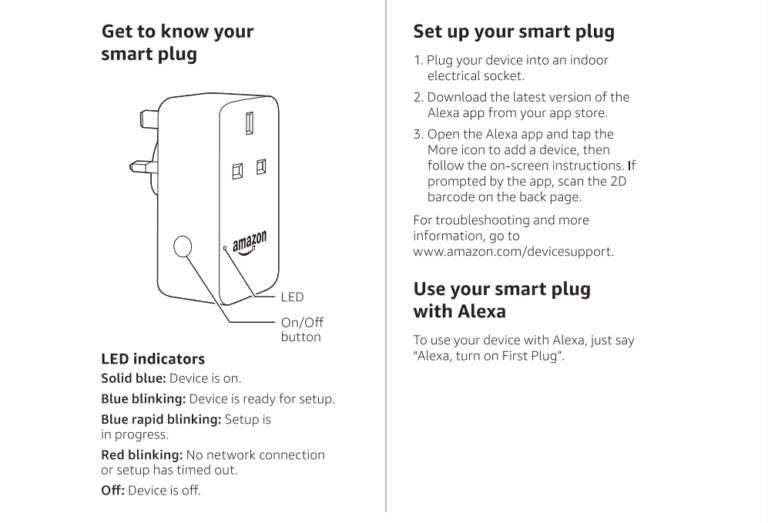 Get to know your smart plug

amazon

LED

On/Off button

LED indicators

Solid blue: Device is on.

Blue blinking: Device is ready for setup.

Blue rapid blinking: Setup is in progress.

Red blinking: No network connection or setup has timed out.

Off: Device is off.

Set up your smart plug

1. Plug your device into an indoor electrical socket.

2. Download the latest version of the Alexa app from your app store.

3. Open the Alexa app and tap the More icon to add a device, then follow the on-screen instructions. If prompted by the app, scan the 2D barcode on the back page.

For troubleshooting and more information, go to www.amazon.com/devicesupport.

Use your smart plug with Alexa

To use your device with Alexa, just say "Alexa, turn on First Plug".