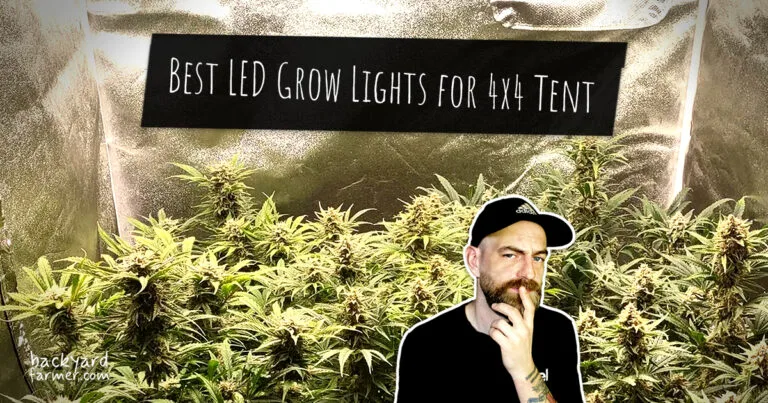 Best LED Grow Lights for 4x4 Tent

backyard farmer.com