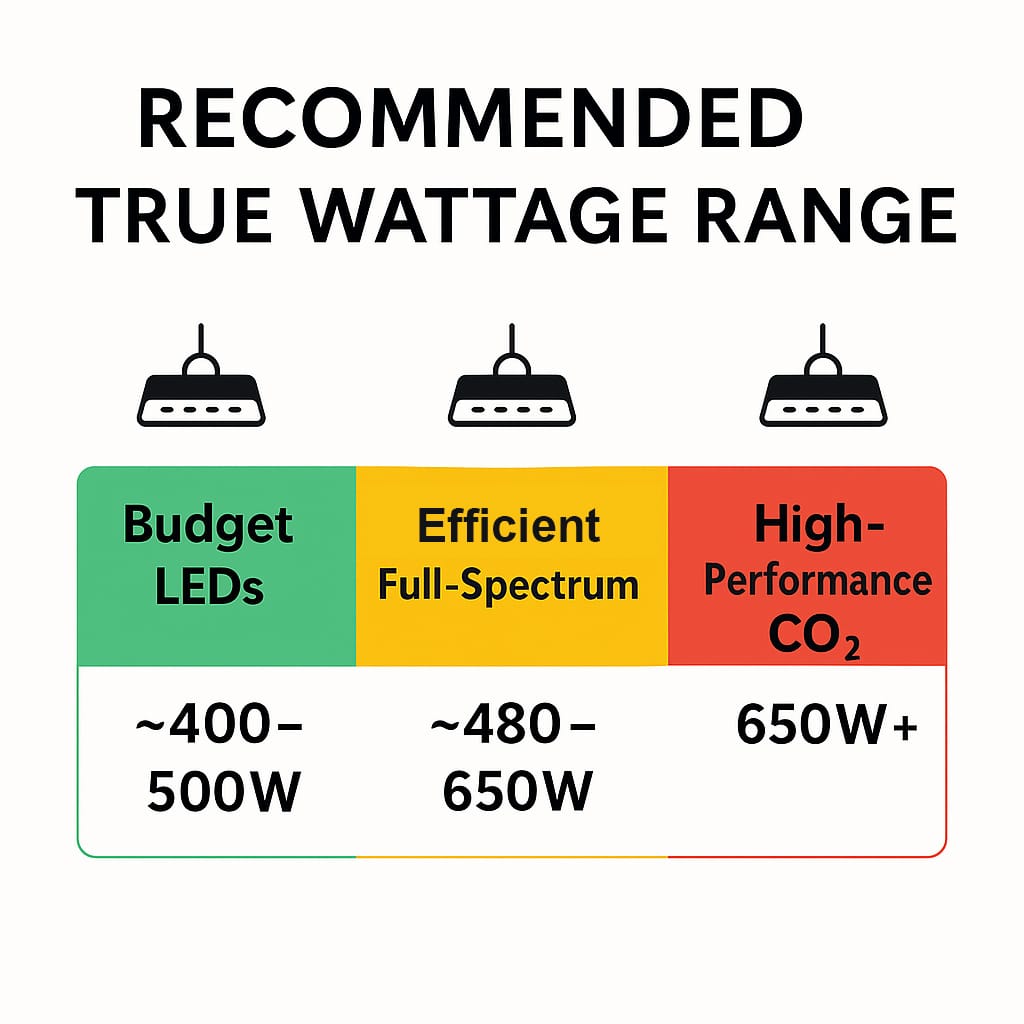 RECOMMENDED TRUE WATTAGE RANGE

| Budget LEDs | Efficient Full-Spectrum | High-Performance $CO_2$ |
|---|---|---|
| ~400–500W | ~480–650W | 650W+ |